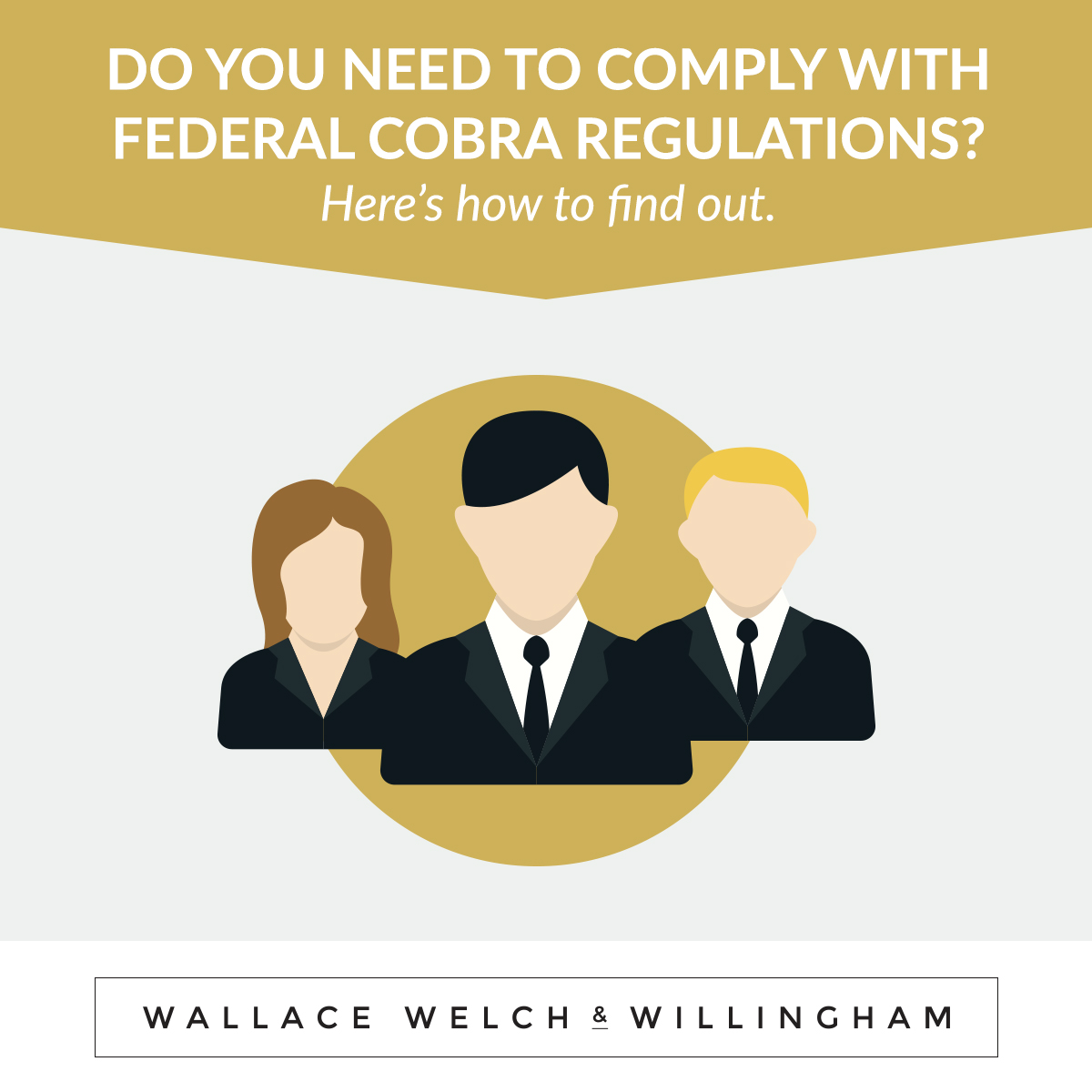 DO YOU NEED TO COMPLY WITH FEDERAL COBRA REGULATIONS?
Here's how to find out.

WALLACE WELCH & WILLINGHAM