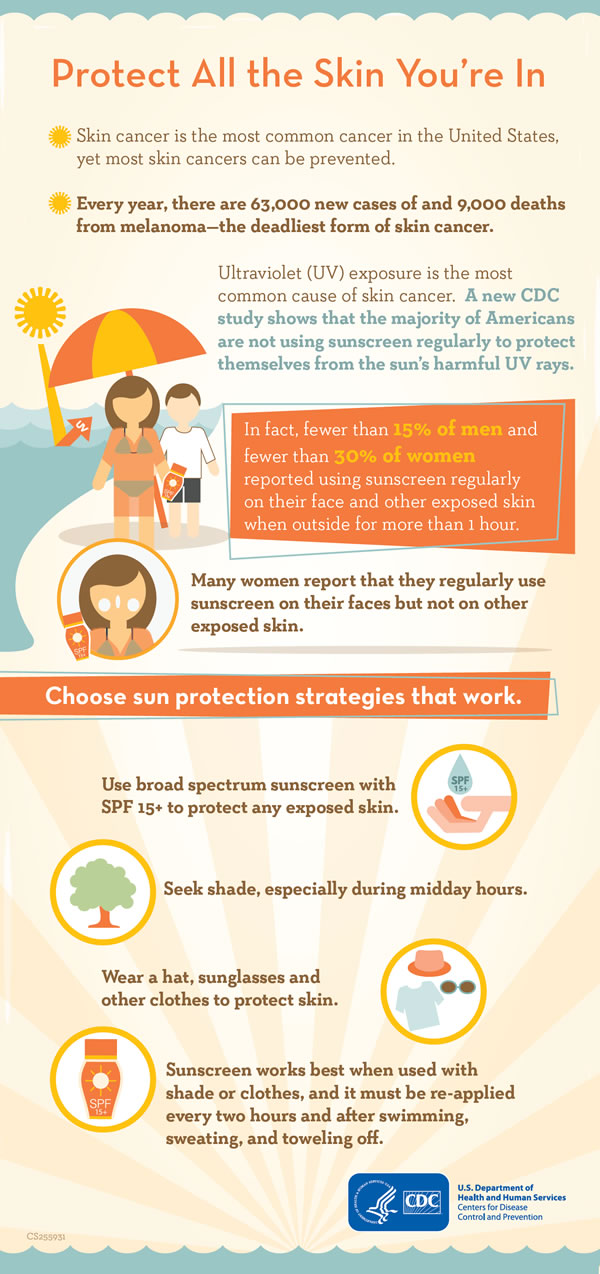 Protect All the Skin You're In

Skin cancer is the most common cancer in the United States, yet most skin cancers can be prevented.

Every year, there are 63,000 new cases of and 9,000 deaths from melanoma—the deadliest form of skin cancer.

Ultraviolet (UV) exposure is the most common cause of skin cancer. A new CDC study shows that the majority of Americans are not using sunscreen regularly to protect themselves from the sun's harmful UV rays.

UV

In fact, fewer than 15% of men and fewer than 30% of women reported using sunscreen regularly on their face and other exposed skin when outside for more than 1 hour.

SPF

Many women report that they regularly use sunscreen on their faces but not on other exposed skin.

Choose sun protection strategies that work.

Use broad spectrum sunscreen with SPF 15+ to protect any exposed skin.

SPF 15+

Seek shade, especially during midday hours.

Wear a hat, sunglasses and other clothes to protect skin.

SPF 15+

Sunscreen works best when used with shade or clothes, and it must be re-applied every two hours and after swimming, sweating, and toweling off.

CDC

U.S. Department of Health and Human Services
Centers for Disease Control and Prevention

CS255931